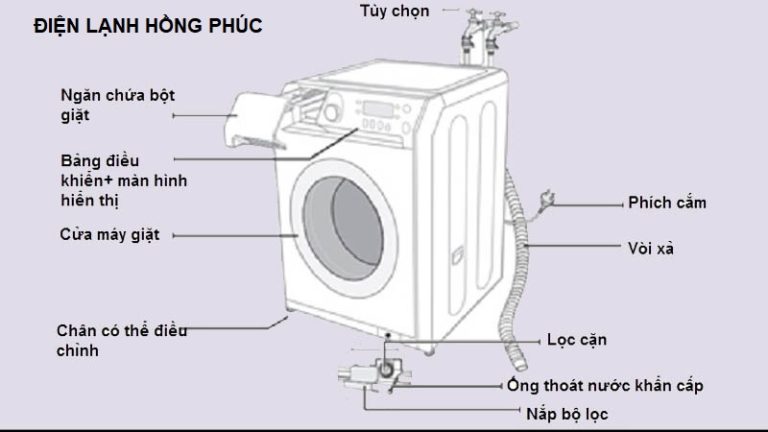 ĐIỆN LẠNH HỒNG PHÚC

Tùy chọn

Ngăn chứa bột giặt

Bảng điều khiển+ màn hình hiển thị

Cửa máy giặt

Chân có thể điều chỉnh

Phích cắm

Vòi xả

Lọc cặn

Ống thoát nước khẩn cấp

Nắp bộ lọc